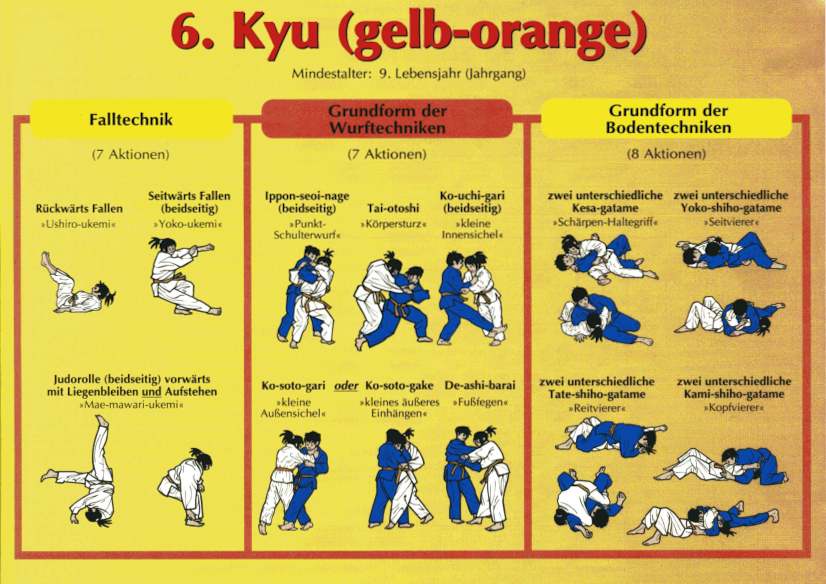 6. Kyu (gelb-orange)

Mindestalter: 9. Lebensjahr (Jahrgang)

Falltechnik

(7 Aktionen)

Rückwärts Fallen
»Ushiro-ukemi«

Seitwärts Fallen (beidseitig)
»Yoko-ukemi«

Judorolle (beidseitig) vorwärts mit Liegenbleiben und Aufstehen
»Mae-mawari-ukemi«

Grundform der Wurftechniken

(7 Aktionen)

Ippon-seoi-nage (beidseitig)
»Punkt-Schulterwurf«

Tai-otoshi
»Körpersturz«

Ko-uchi-gari (beidseitig)
»kleine Innensichel«

Ko-soto-gari
»kleine Außensichel«

oder

Ko-soto-gake
»kleines äußeres Einhängen«

De-ashi-barai
»Fußfegen«

Grundform der Bodentechniken

(8 Aktionen)

zwei unterschiedliche Kesa-gatame
»Schärpen-Haltegriff«

zwei unterschiedliche Yoko-shiho-gatame
»Seitvierer«

zwei unterschiedliche Tate-shiho-gatame
»Reitvierer«

zwei unterschiedliche Kami-shiho-gatame
»Kopfvierer«